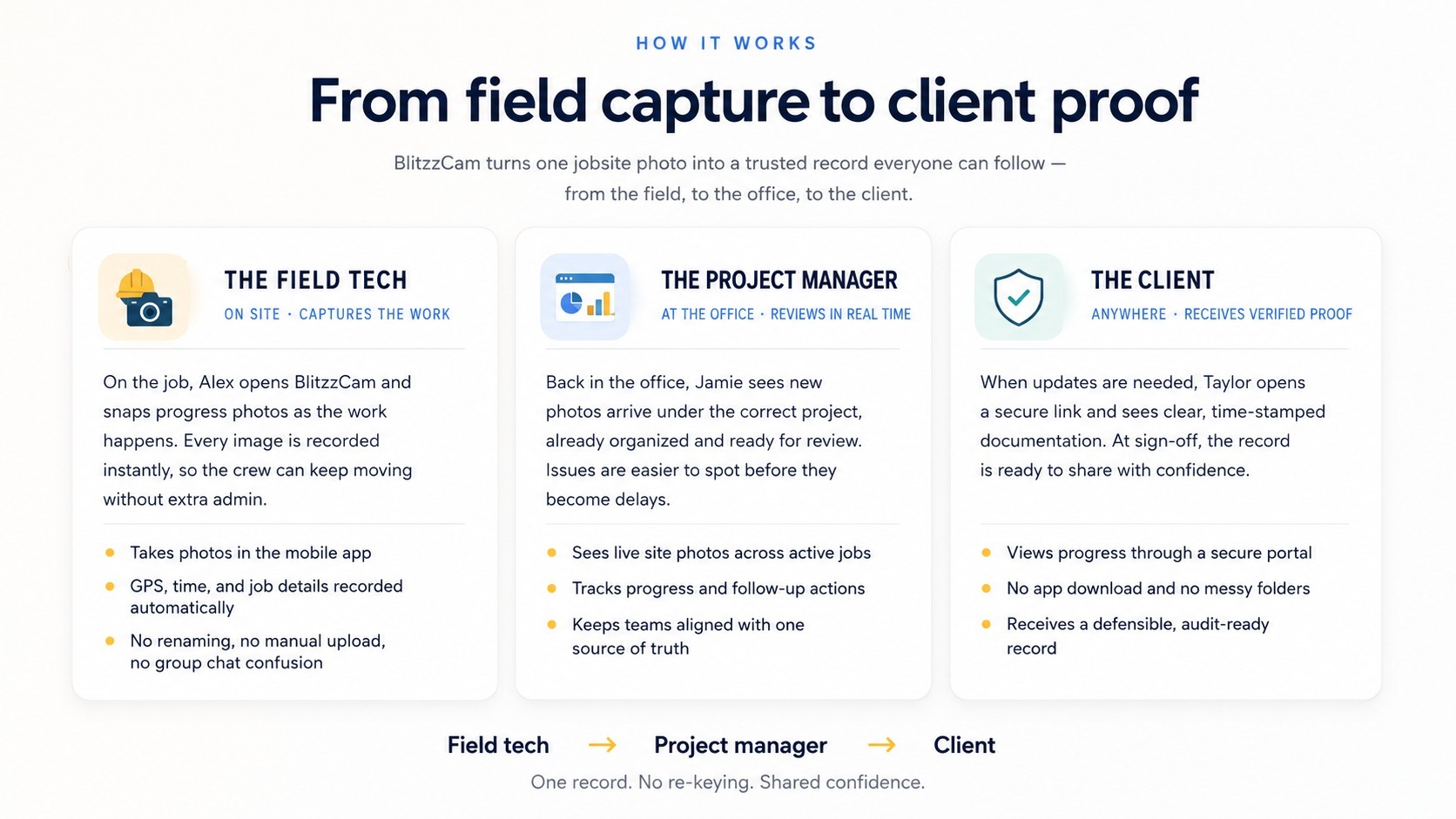 HOW IT WORKS

From field capture to client proof

BlitzzCam turns one jobsite photo into a trusted record everyone can follow — from the field, to the office, to the client.

THE FIELD TECH
ON SITE · CAPTURES THE WORK

On the job, Alex opens BlitzzCam and snaps progress photos as the work happens. Every image is recorded instantly, so the crew can keep moving without extra admin.

• Takes photos in the mobile app
• GPS, time, and job details recorded automatically
• No renaming, no manual upload, no group chat confusion

THE PROJECT MANAGER
AT THE OFFICE · REVIEWS IN REAL TIME

Back in the office, Jamie sees new photos arrive under the correct project, already organized and ready for review. Issues are easier to spot before they become delays.

• Sees live site photos across active jobs
• Tracks progress and follow-up actions
• Keeps teams aligned with one source of truth

THE CLIENT
ANYWHERE · RECEIVES VERIFIED PROOF

When updates are needed, Taylor opens a secure link and sees clear, time-stamped documentation. At sign-off, the record is ready to share with confidence.

• Views progress through a secure portal
• No app download and no messy folders
• Receives a defensible, audit-ready record

Field tech → Project manager → Client

One record. No re-keying. Shared confidence.